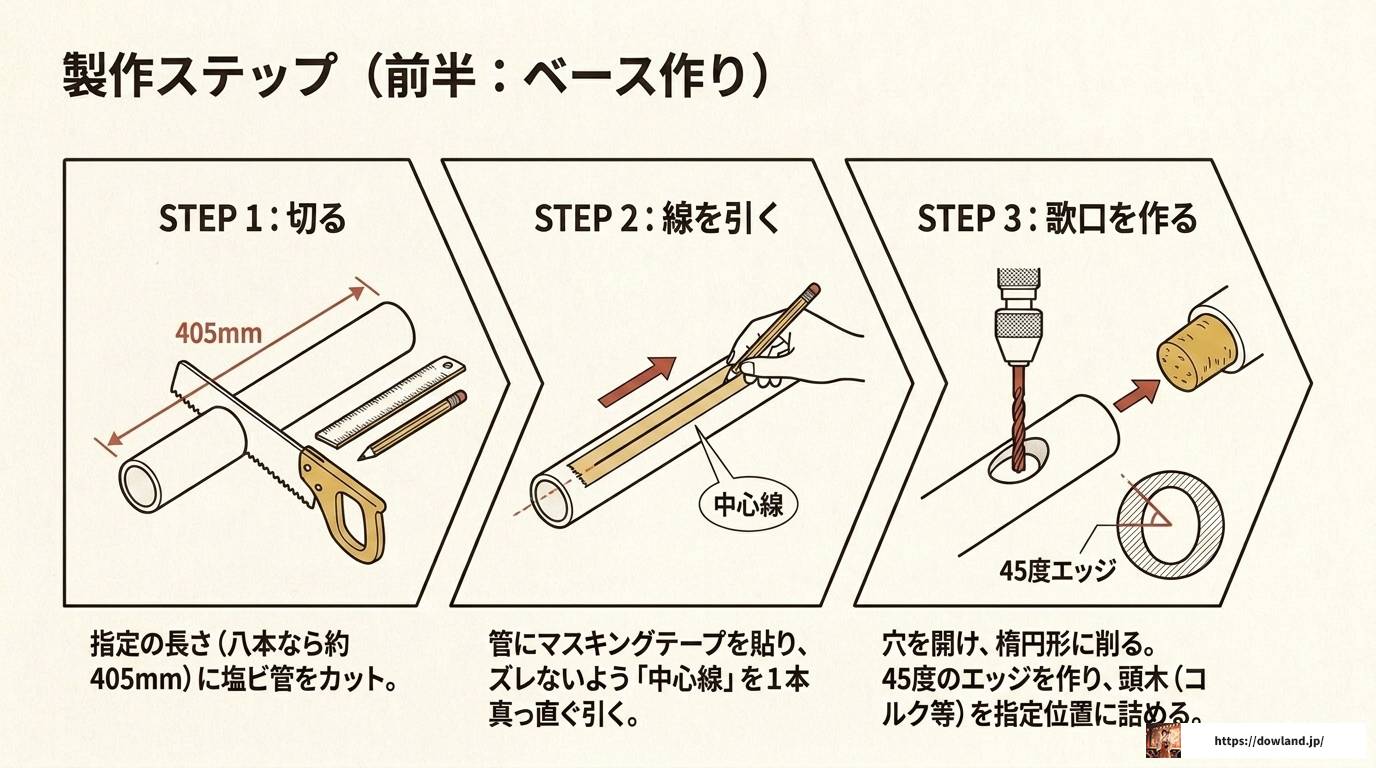 製作ステップ（前半：ベース作り）

STEP 1：切る

405mm

指定の長さ（八本なら約405mm）に塩ビ管をカット。

STEP 2：線を引く

中心線

管にマスキングテープを貼り、ズレないよう「中心線」を１本真っ直ぐ引く。

STEP 3：歌口を作る

45度エッジ

穴を開け、楕円形に削る。45度のエッジを作り、頭木（コルク等）を指定位置に詰める。

https://dowland.jp/