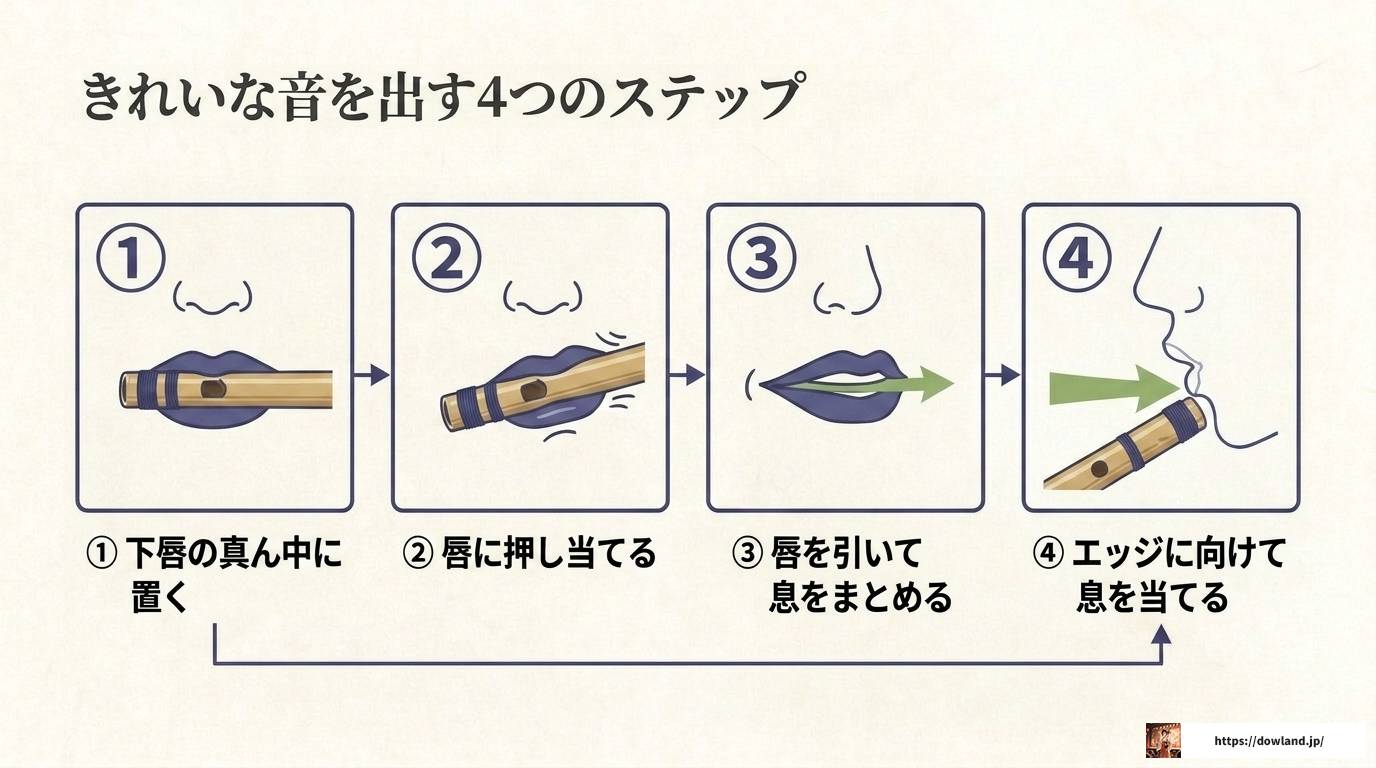 きれいな音を出す4つのステップ

①

②

③

④

① 下唇の真ん中に置く

② 唇に押し当てる

③ 唇を引いて息をまとめる

④ エッジに向けて息を当てる

https://dowland.jp/